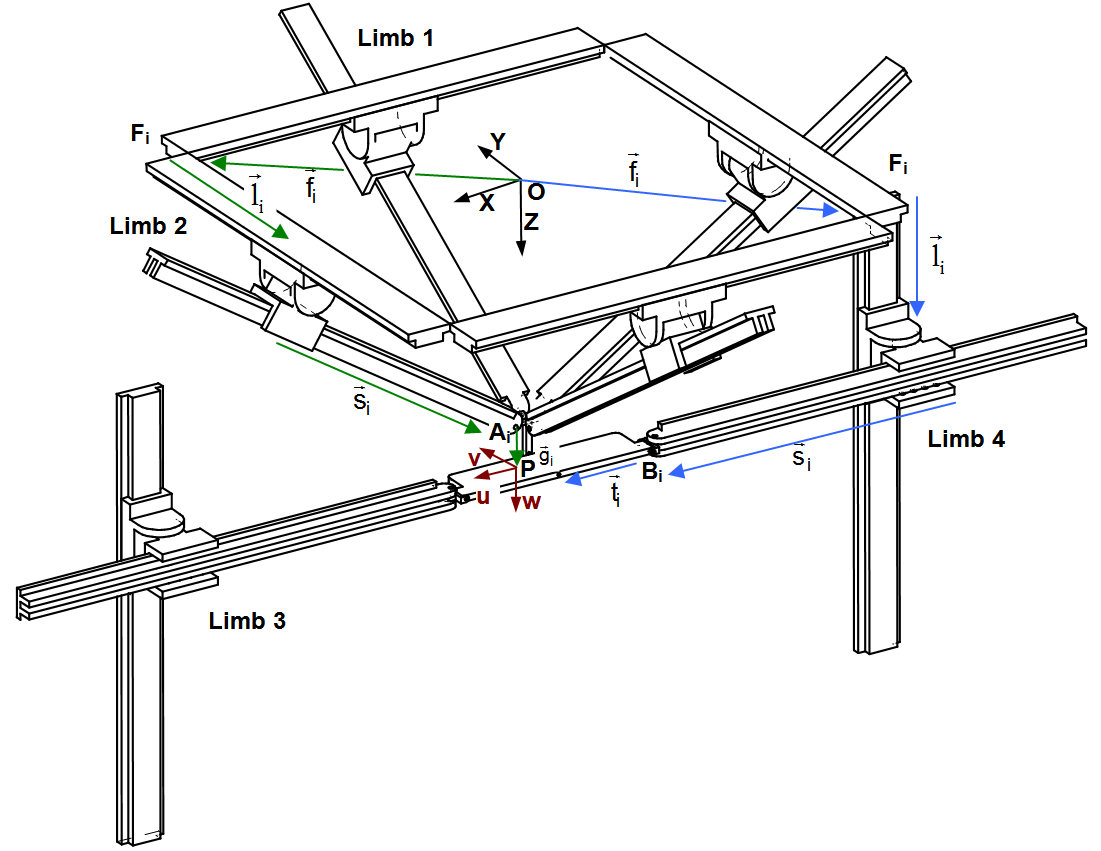 Limb 1

$F_i$

$\vec{l}_i$

$\vec{f}_i$

Y

X

O

Z

$\vec{f}_i$

$F_i$

$\vec{l}_i$

Limb 2

$\vec{s}_i$

$A_i$

$\vec{g}_i$

v

P

u

w

$\vec{t}_i$

$B_i$

$\vec{s}_i$

Limb 4

Limb 3