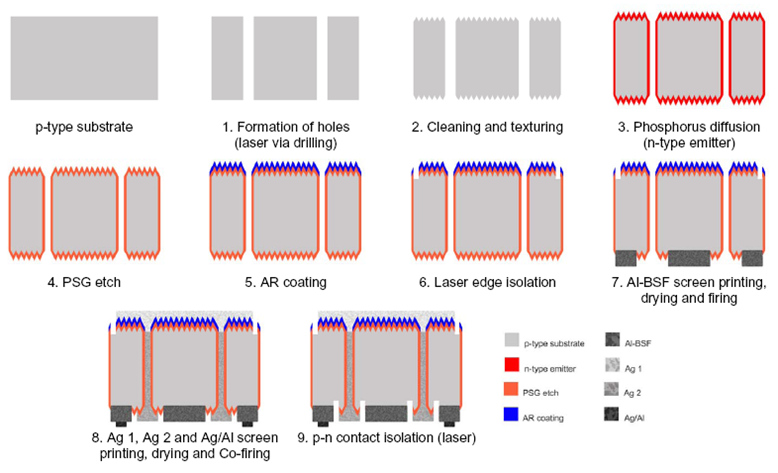 p-type substrate

1. Formation of holes (laser via drilling)

2. Cleaning and texturing

3. Phosphorus diffusion (n-type emitter)

4. PSG etch

5. AR coating

6. Laser edge isolation

7. Al-BSF screen printing, drying and firing

8. Ag 1, Ag 2 and Ag/Al screen printing, drying and Co-firing

9. p-n contact isolation (laser)

p-type substrate

n-type emitter

PSG etch

AR coating

Al-BSF

Ag 1

Ag 2

Ag/Al