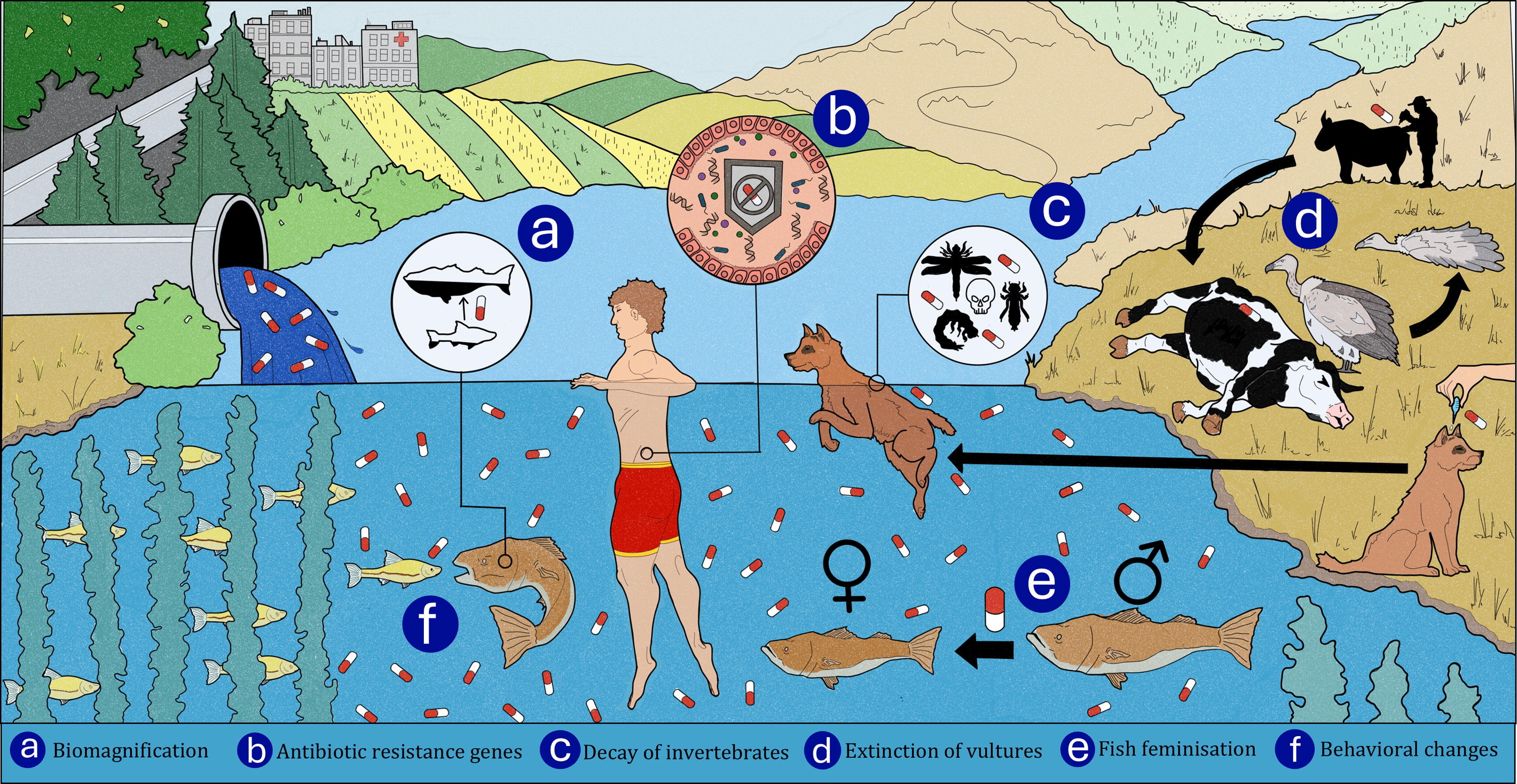 b

a

c

d

e

f

♀

♂

a Biomagnification b Antibiotic resistance genes c Decay of invertebrates d Extinction of vultures e Fish feminisation f Behavioral changes