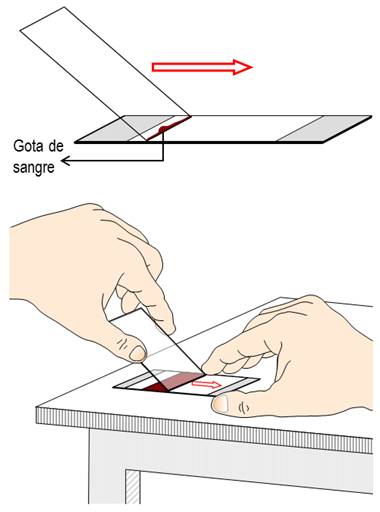 Gota de sangre