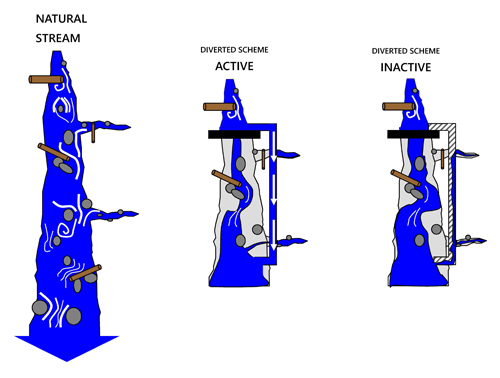 NATURAL STREAM

DIVERTED SCHEME
ACTIVE

DIVERTED SCHEME
INACTIVE