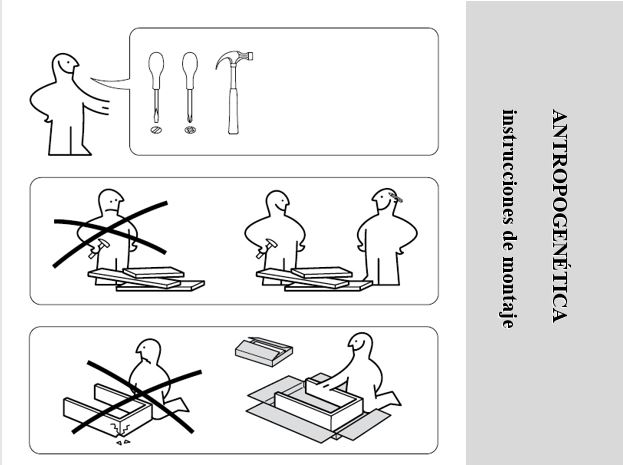 ANTROPOGENÉTICA
instrucciones de montaje